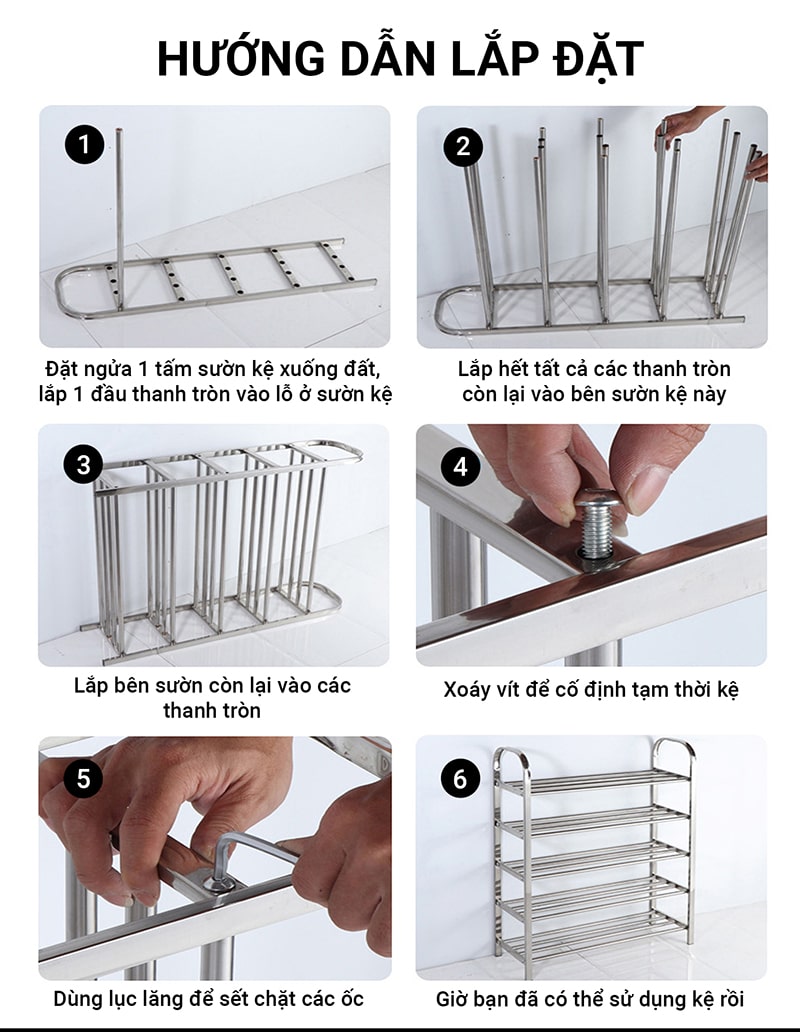 HƯỚNG DẪN LẮP ĐẶT

1

Đặt ngửa 1 tấm sườn kệ xuống đất, lắp 1 đầu thanh tròn vào lỗ ở sườn kệ

2

Lắp hết tất cả các thanh tròn còn lại vào bên sườn kệ này

3

Lắp bên sườn còn lại vào các thanh tròn

4

Xoáy vít để cố định tạm thời kệ

5

Dùng lục lăng để sết chặt các ốc

6

Giờ bạn đã có thể sử dụng kệ rồi